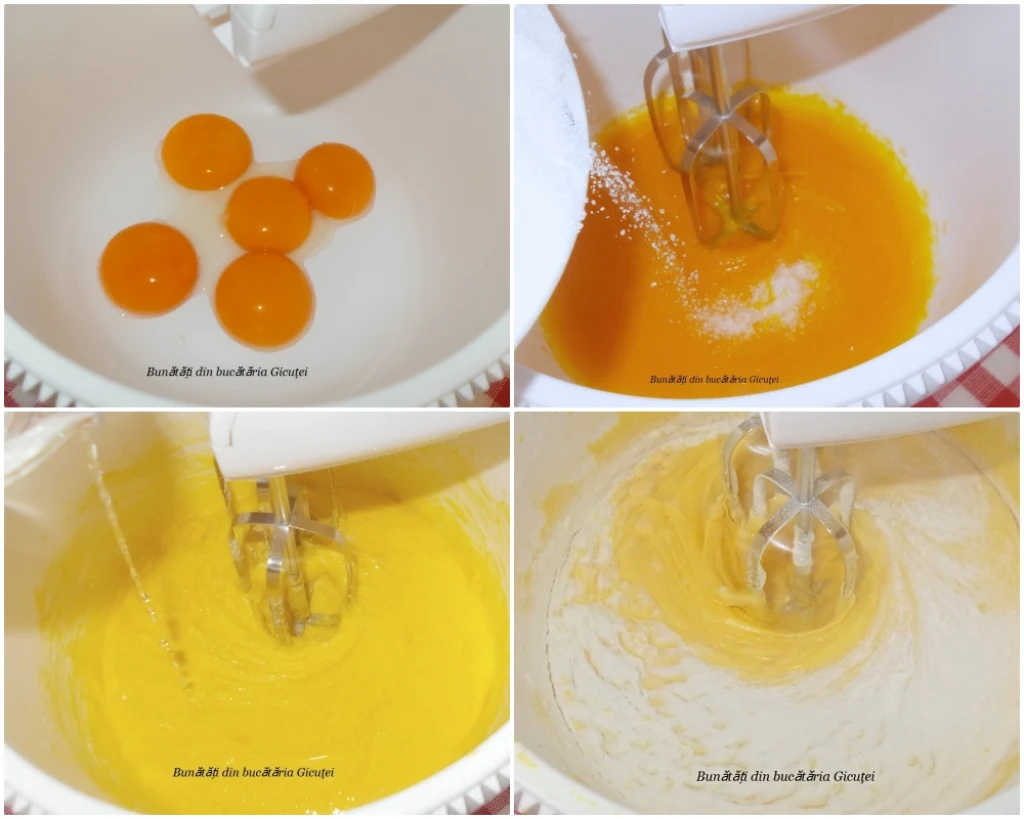 Bunătăți din bucătăria Gicuței

Bunătăți din bucătăria Gicuței

Bunătăți din bucătăria Gicuței

Bunătăți din bucătăria Gicuței